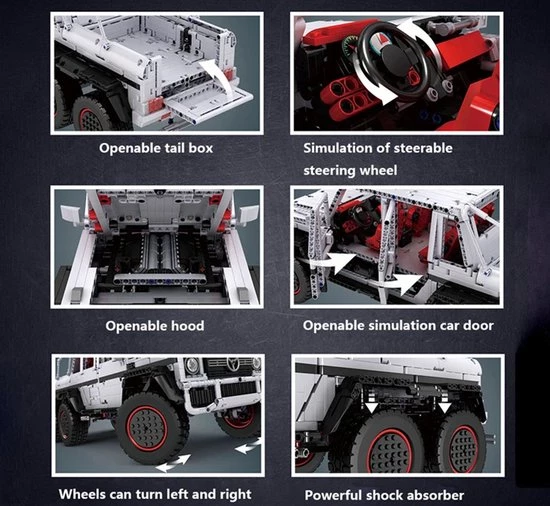 Openable tail box

Simulation of steerable steering wheel

Openable hood

Openable simulation car door

Wheels can turn left and right

Powerful shock absorber